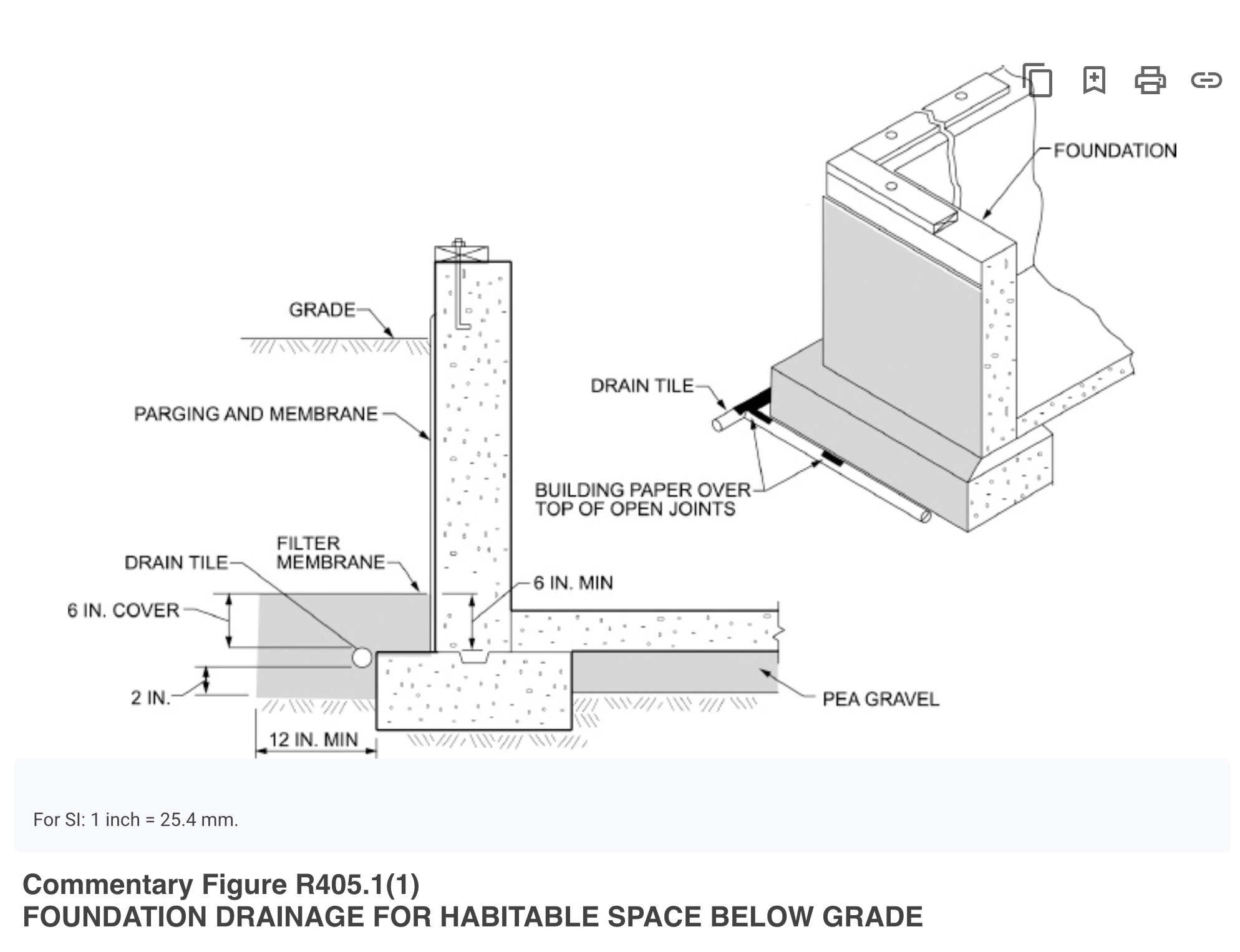 FOUNDATION

GRADE

DRAIN TILE

PARGING AND MEMBRANE

BUILDING PAPER OVER TOP OF OPEN JOINTS

FILTER MEMBRANE

DRAIN TILE

6 IN. MIN

6 IN. COVER

2 IN.

PEA GRAVEL

12 IN. MIN

For SI: 1 inch = 25.4 mm.

Commentary Figure R405.1(1)
FOUNDATION DRAINAGE FOR HABITABLE SPACE BELOW GRADE